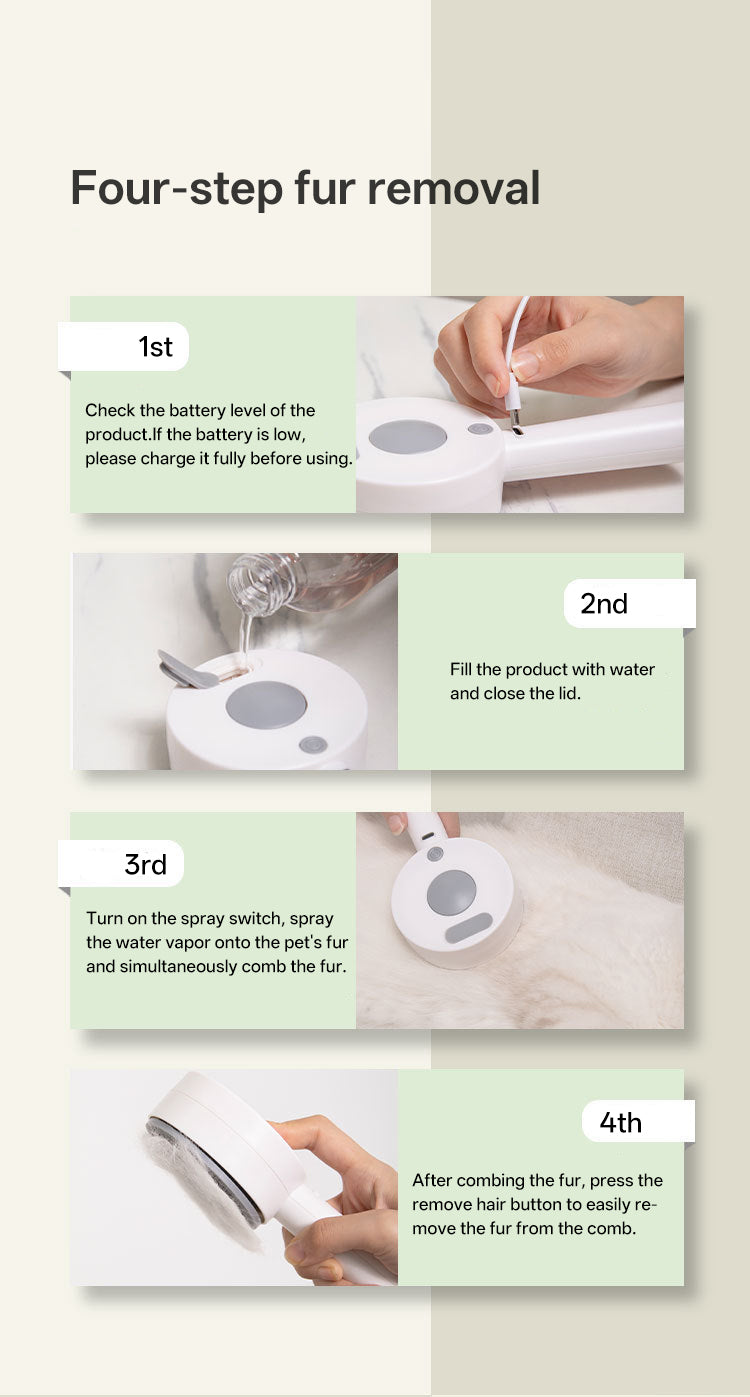 Four-step fur removal

1st

Check the battery level of the product.If the battery is low, please charge it fully before using.

2nd

Fill the product with water and close the lid.

3rd

Turn on the spray switch, spray the water vapor onto the pet's fur and simultaneously comb the fur.

4th

After combing the fur, press the remove hair button to easily remove the fur from the comb.